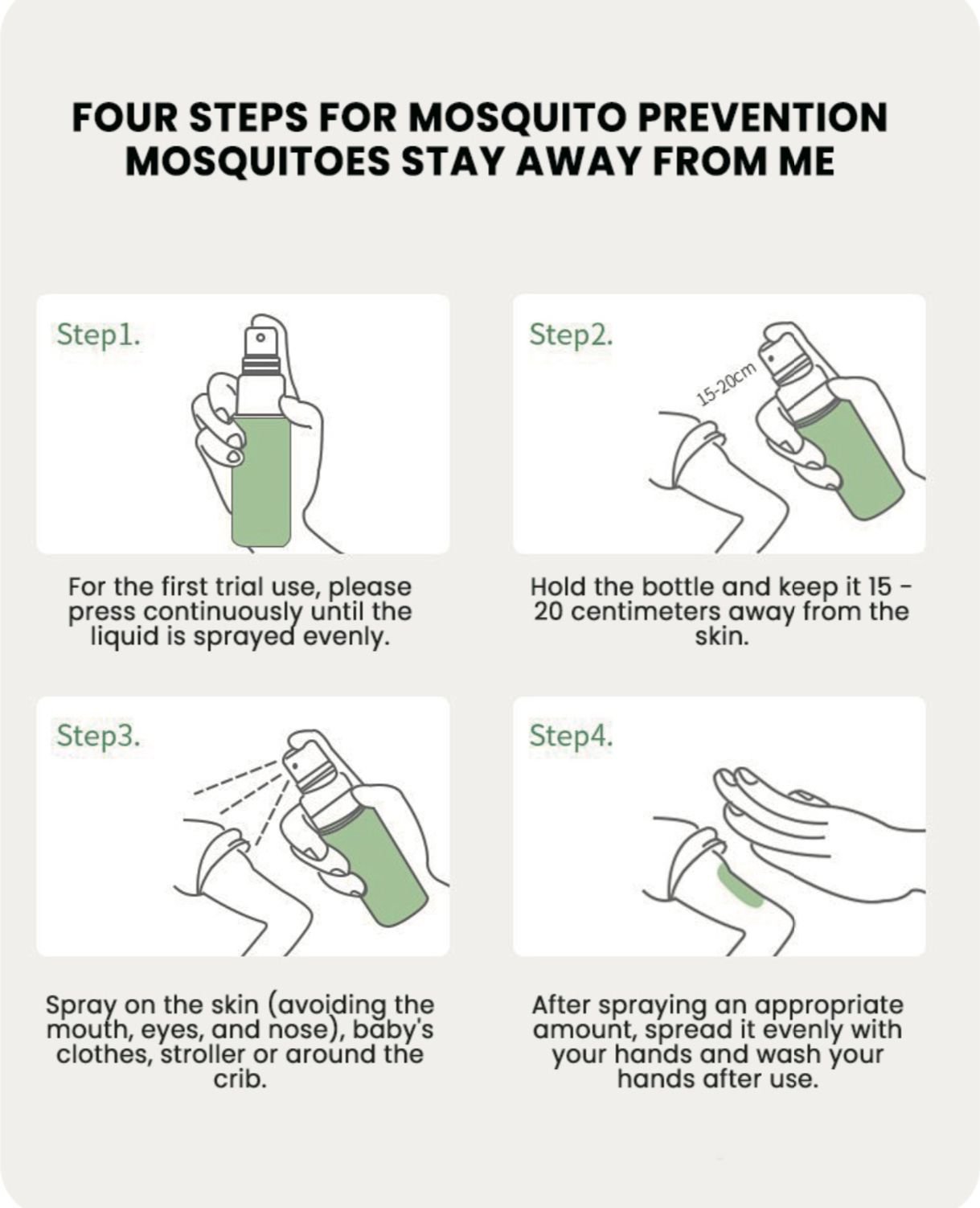 FOUR STEPS FOR MOSQUITO PREVENTION
MOSQUITOES STAY AWAY FROM ME

Step1.

For the first trial use, please press continuously until the liquid is sprayed evenly.

Step2.

15-20cm

Hold the bottle and keep it 15 - 20 centimeters away from the skin.

Step3.

Spray on the skin (avoiding the mouth, eyes, and nose), baby's clothes, stroller or around the crib.

Step4.

After spraying an appropriate amount, spread it evenly with your hands and wash your hands after use.